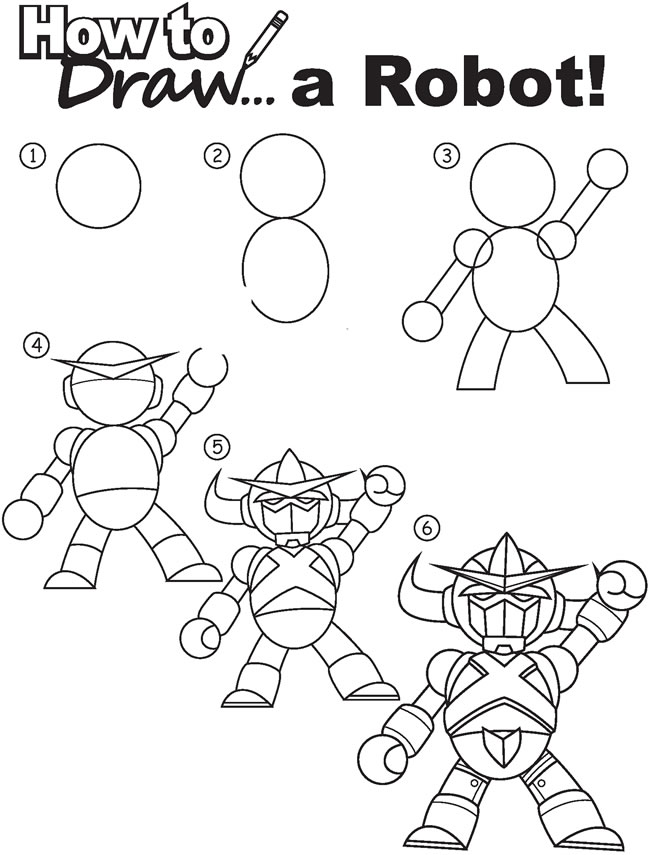 How to Draw... a Robot!

1

2

3

4

5

6