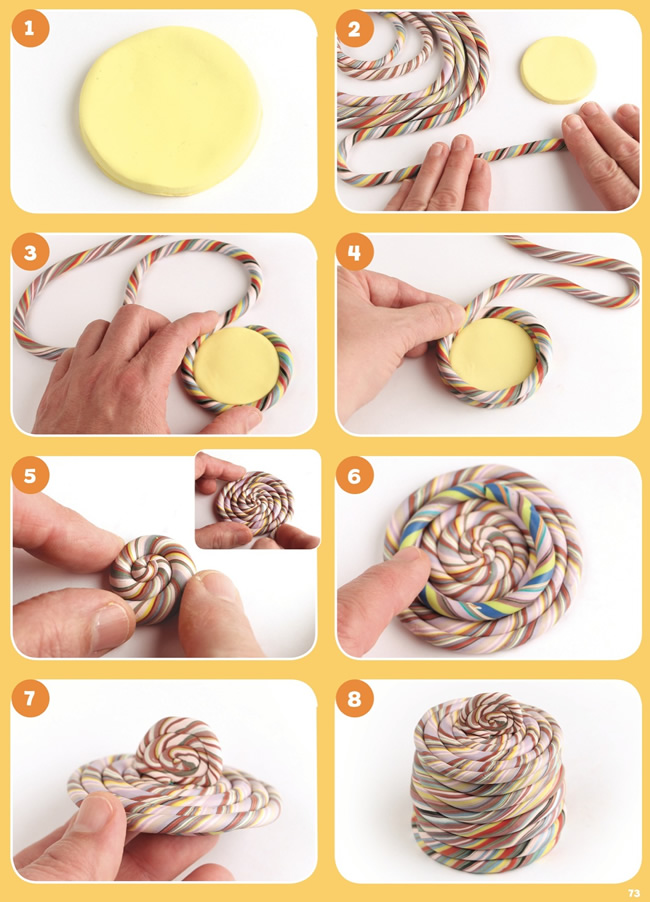 1

2

3

4

5

6

7

8

73