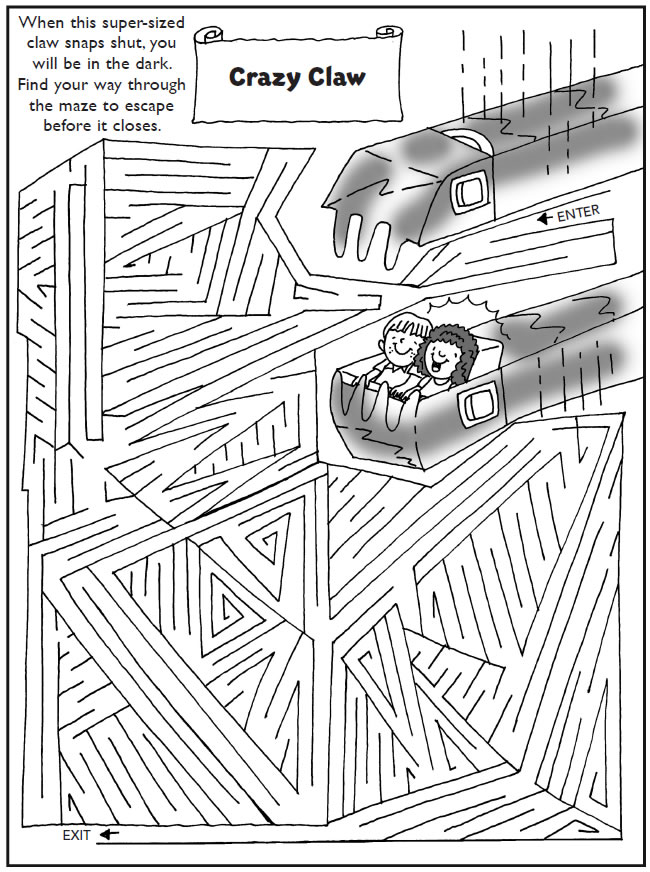 When this super-sized claw snaps shut, you will be in the dark. Find your way through the maze to escape before it closes.

Crazy Claw

ENTER

EXIT