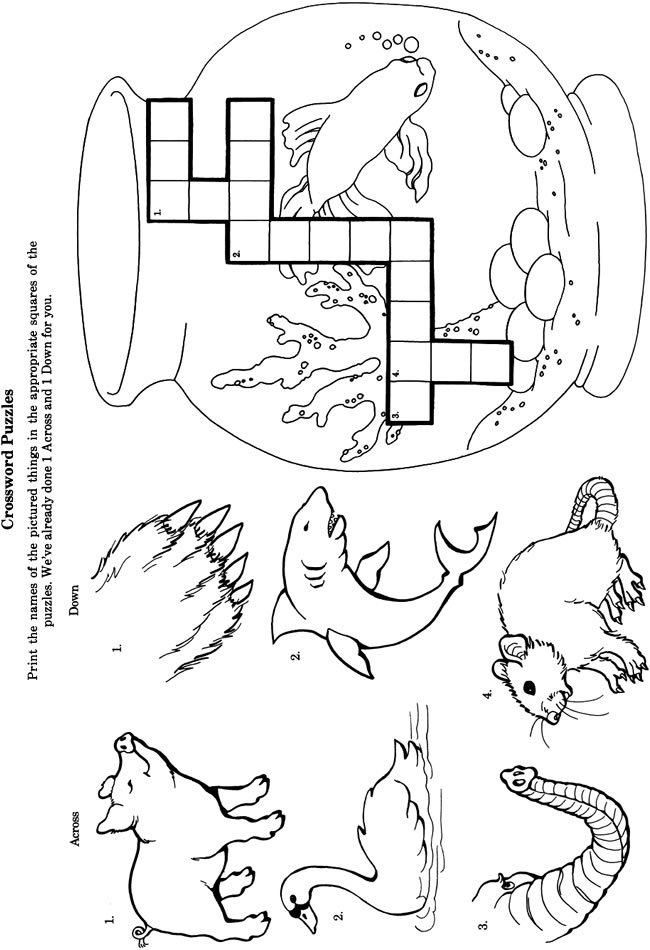 Crossword Puzzles

Print the names of the pictured things in the appropriate squares of the puzzles. We've already done 1 Across and 1 Down for you.

Across

1.

2.

3.

Down

1.

2.

4.

1.

2.

3.

4.