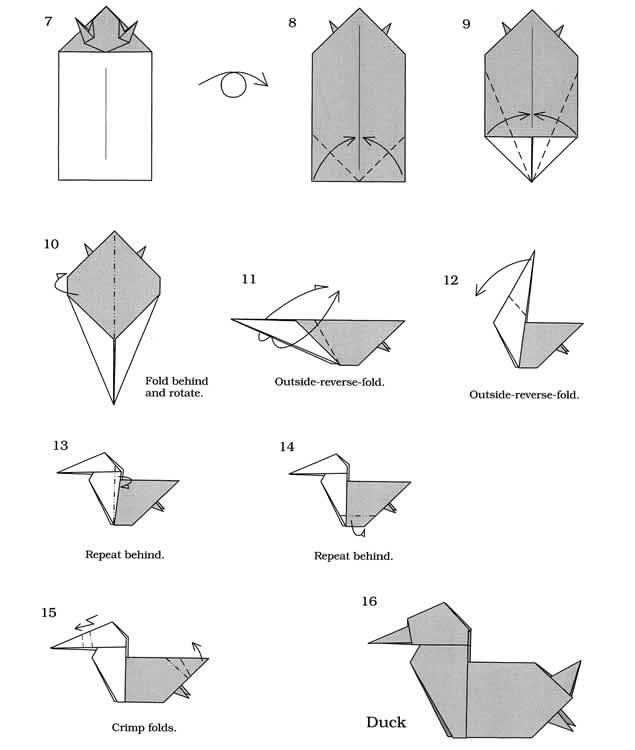 7

8

9

10

Fold behind and rotate.

11

Outside-reverse-fold.

12

Outside-reverse-fold.

13

Repeat behind.

14

Repeat behind.

15

Crimp folds.

16

Duck