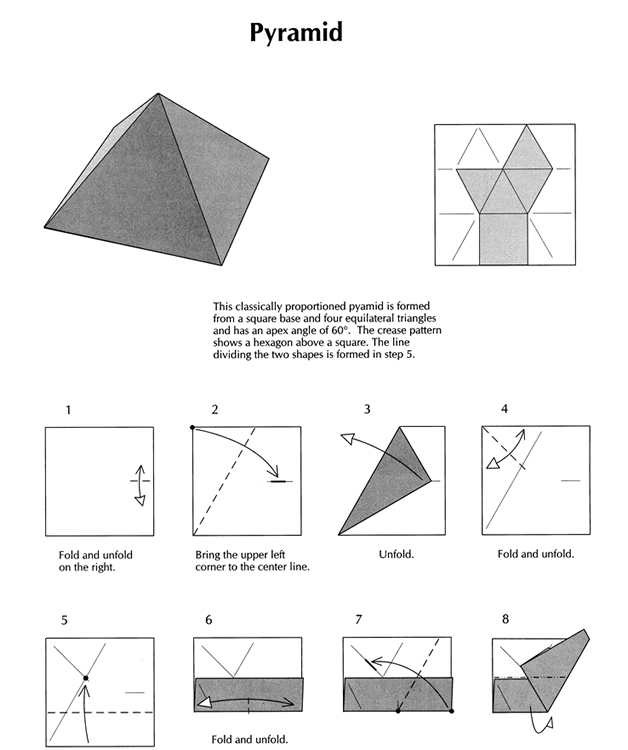 Pyramid

This classically proportioned pyamid is formed from a square base and four equilateral triangles and has an apex angle of 60°. The crease pattern shows a hexagon above a square. The line dividing the two shapes is formed in step 5.

1

Fold and unfold on the right.

2

Bring the upper left corner to the center line.

3

Unfold.

4

Fold and unfold.

5

6

Fold and unfold.

7

8