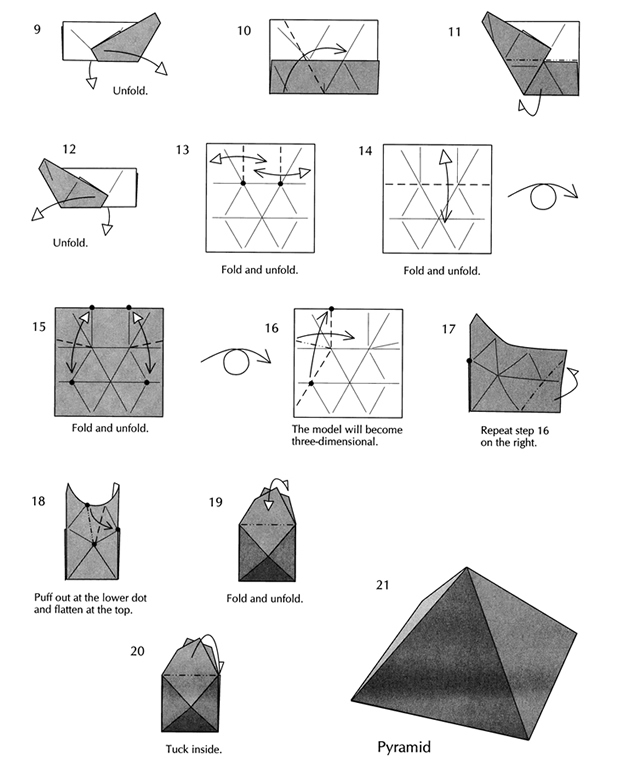 9

Unfold.

10

11

12

Unfold.

13

Fold and unfold.

14

Fold and unfold.

15

Fold and unfold.

16

The model will become three-dimensional.

17

Repeat step 16 on the right.

18

Puff out at the lower dot and flatten at the top.

19

Fold and unfold.

20

Tuck inside.

21

Pyramid