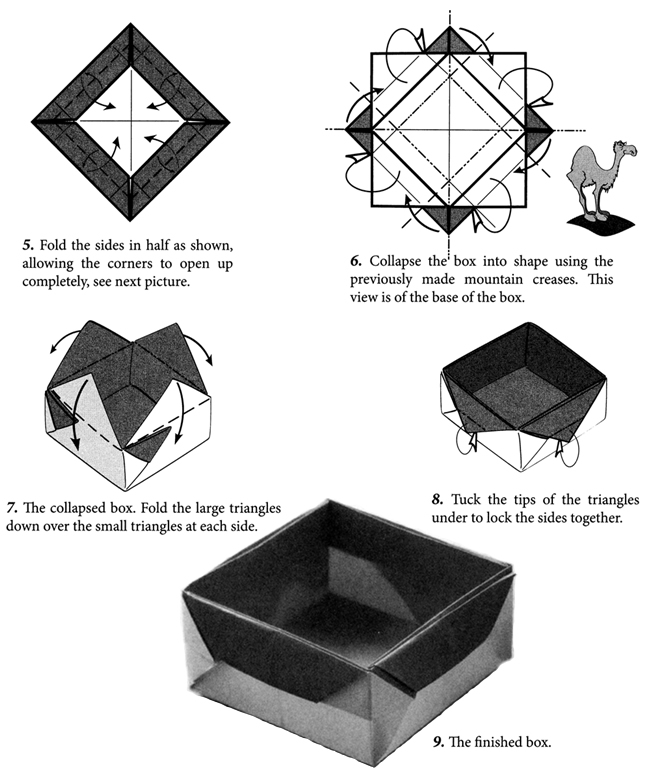 5. Fold the sides in half as shown, allowing the corners to open up completely, see next picture.

6. Collapse the box into shape using the previously made mountain creases. This view is of the base of the box.

7. The collapsed box. Fold the large triangles down over the small triangles at each side.

8. Tuck the tips of the triangles under to lock the sides together.

9. The finished box.