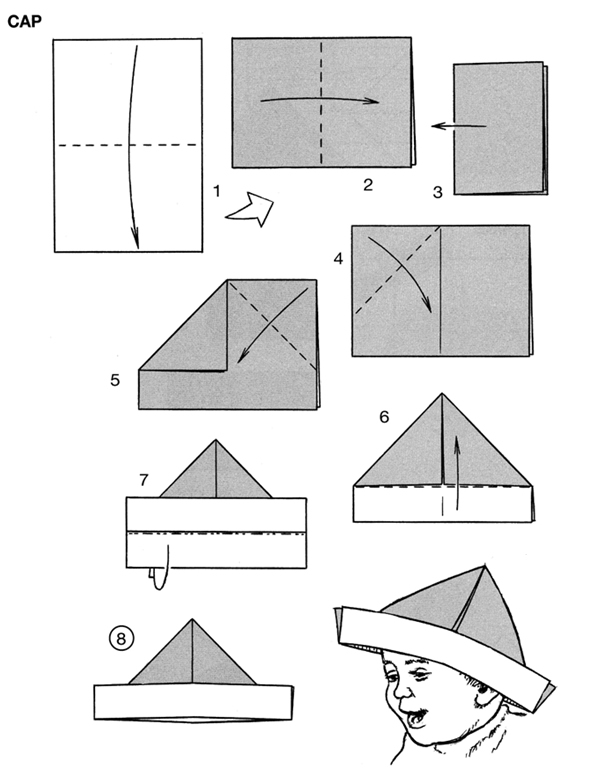 CAP

1

2

3

4

5

6

7

8