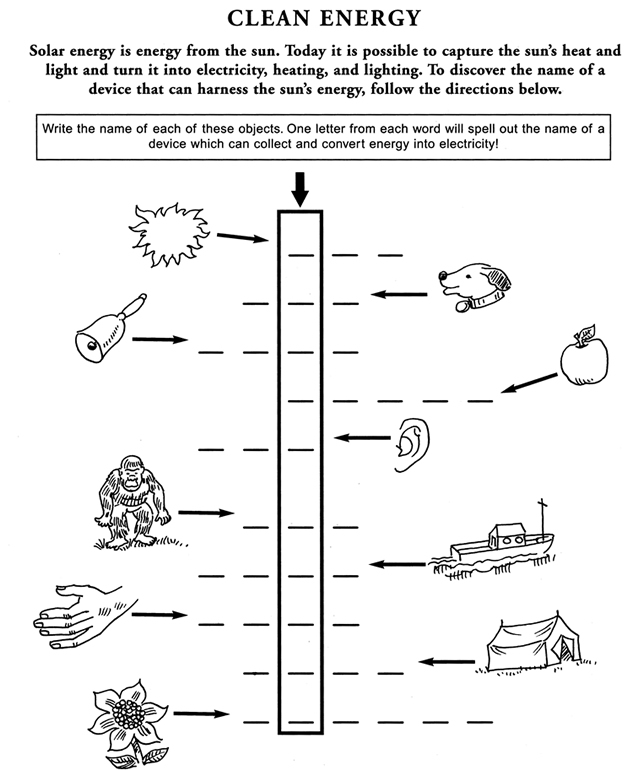 CLEAN ENERGY

Solar energy is energy from the sun. Today it is possible to capture the sun's heat and light and turn it into electricity, heating, and lighting. To discover the name of a device that can harness the sun's energy, follow the directions below.

Write the name of each of these objects. One letter from each word will spell out the name of a device which can collect and convert energy into electricity!