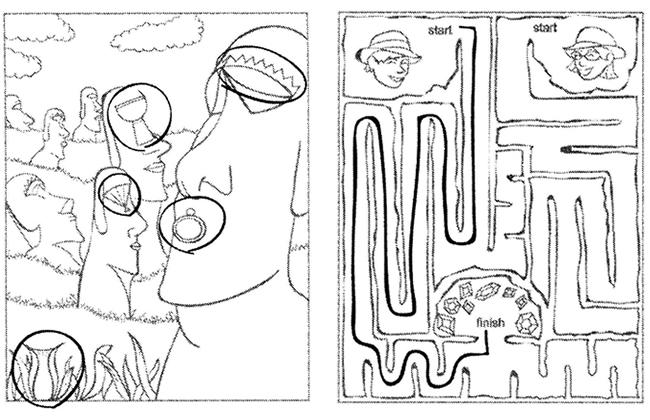 start

start

finish