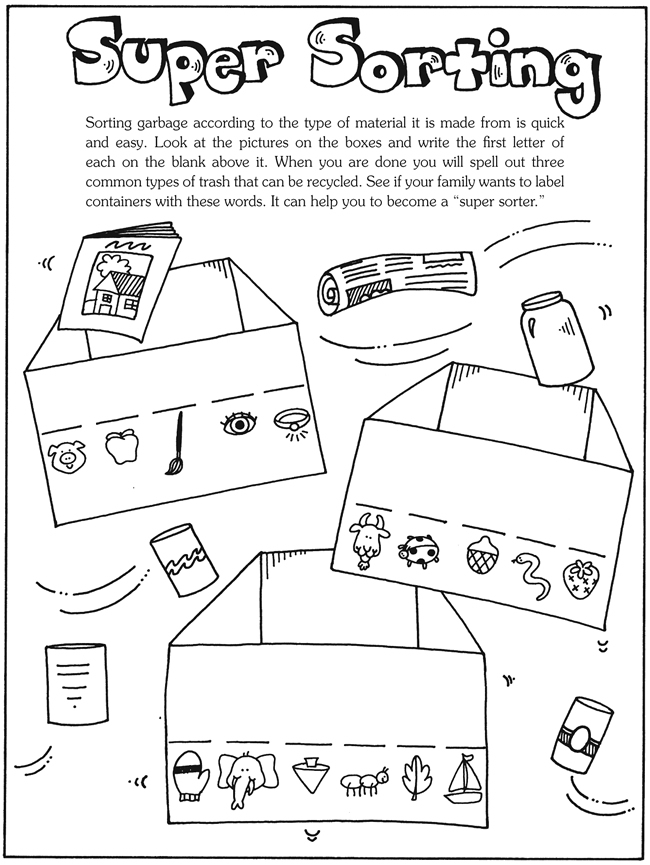 Super Sorting

Sorting garbage according to the type of material it is made from is quick and easy. Look at the pictures on the boxes and write the first letter of each on the blank above it. When you are done you will spell out three common types of trash that can be recycled. See if your family wants to label containers with these words. It can help you to become a "super sorter."