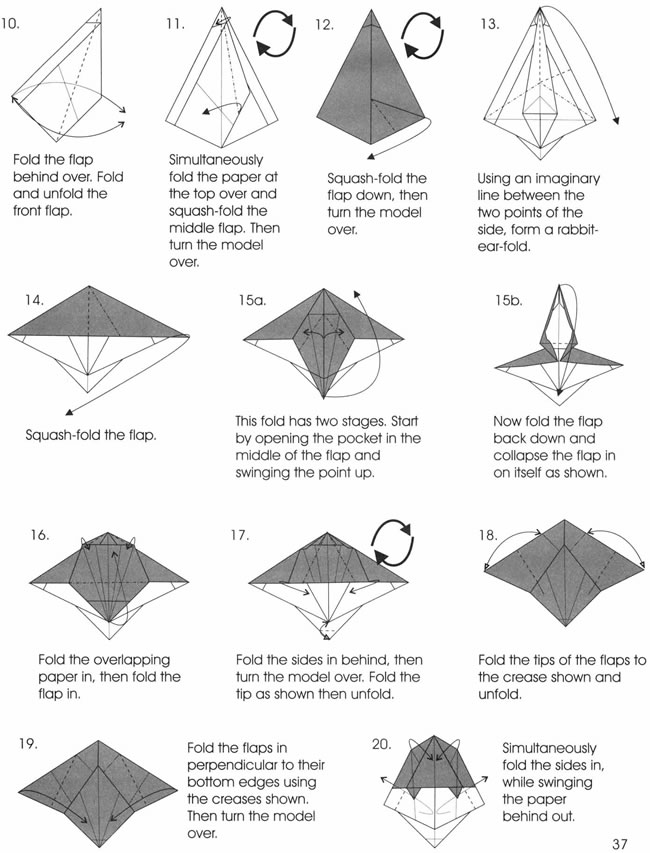 10.

Fold the flap behind over. Fold and unfold the front flap.

11.

Simultaneously fold the paper at the top over and squash-fold the middle flap. Then turn the model over.

12.

Squash-fold the flap down, then turn the model over.

13.

Using an imaginary line between the two points of the side, form a rabbit-ear-fold.

14.

Squash-fold the flap.

15a.

This fold has two stages. Start by opening the pocket in the middle of the flap and swinging the point up.

15b.

Now fold the flap back down and collapse the flap in on itself as shown.

16.

Fold the overlapping paper in, then fold the flap in.

17.

Fold the sides in behind, then turn the model over. Fold the tip as shown then unfold.

18.

Fold the tips of the flaps to the crease shown and unfold.

19.

Fold the flaps in perpendicular to their bottom edges using the creases shown. Then turn the model over.

20.

Simultaneously fold the sides in, while swinging the paper behind out.

37