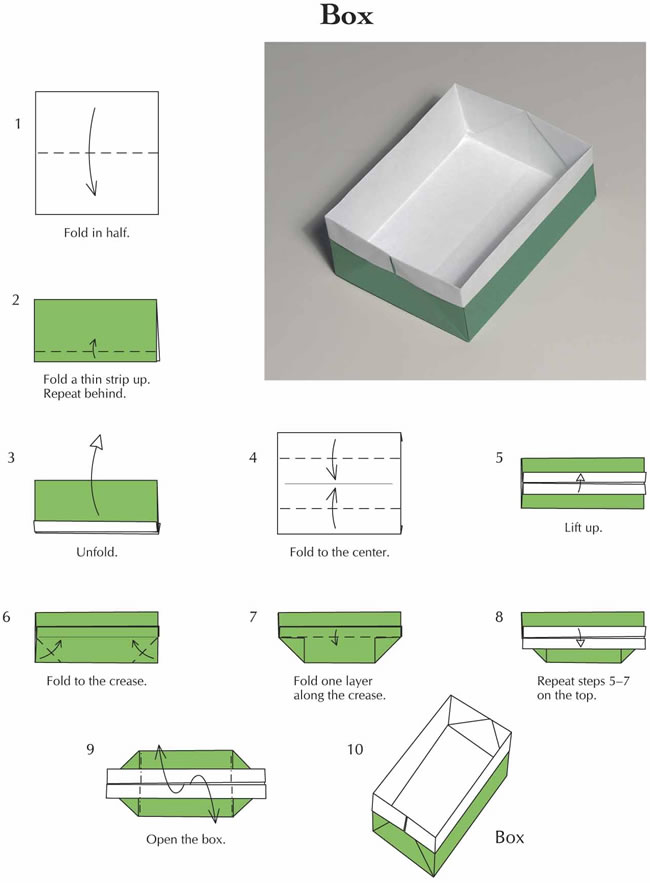 Box

1

Fold in half.

2

Fold a thin strip up. Repeat behind.

3

Unfold.

4

Fold to the center.

5

Lift up.

6

Fold to the crease.

7

Fold one layer along the crease.

8

Repeat steps 5–7 on the top.

9

Open the box.

10

Box