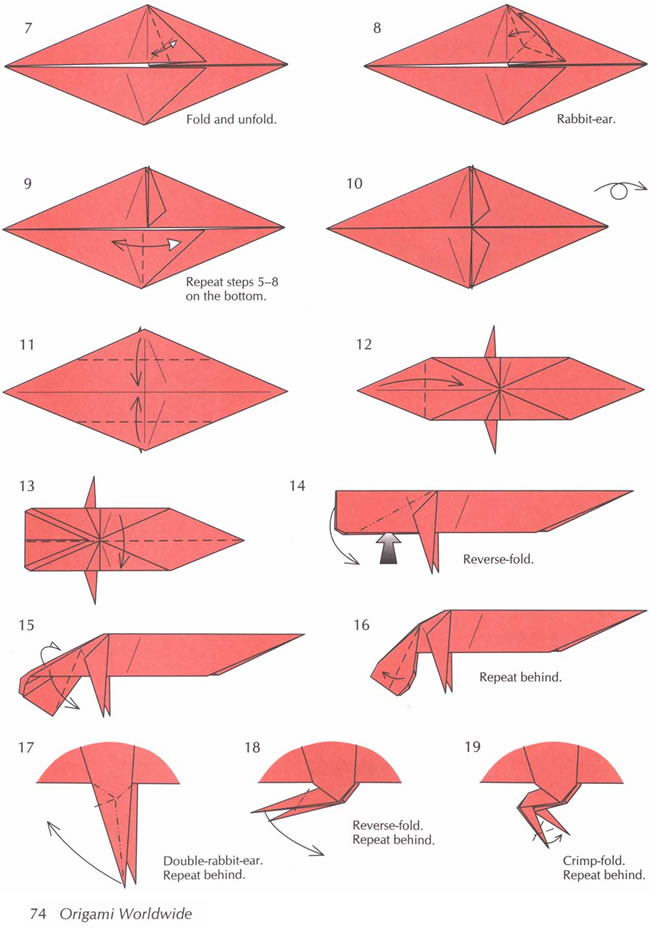 7

Fold and unfold.

8

Rabbit-ear.

9

Repeat steps 5–8 on the bottom.

10

11

12

13

14

Reverse-fold.

15

16

Repeat behind.

17

Double-rabbit-ear. Repeat behind.

18

Reverse-fold. Repeat behind.

19

Crimp-fold. Repeat behind.

74 Origami Worldwide