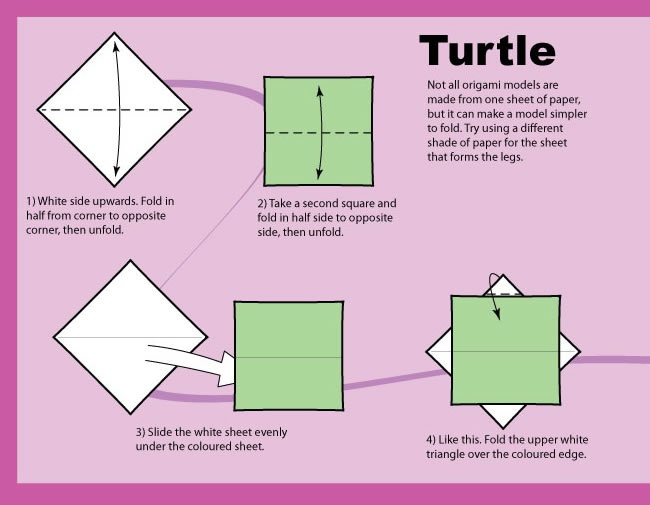 Turtle

Not all origami models are made from one sheet of paper, but it can make a model simpler to fold. Try using a different shade of paper for the sheet that forms the legs.

1) White side upwards. Fold in half from corner to opposite corner, then unfold.

2) Take a second square and fold in half side to opposite side, then unfold.

3) Slide the white sheet evenly under the coloured sheet.

4) Like this. Fold the upper white triangle over the coloured edge.