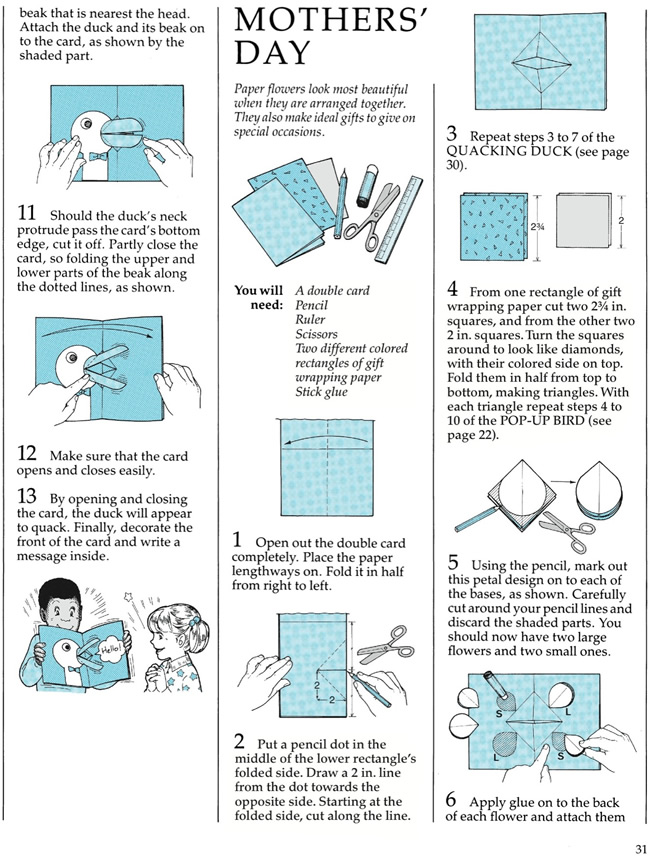 beak that is nearest the head. Attach the duck and its beak on to the card, as shown by the shaded part.

11 Should the duck's neck protrude pass the card's bottom edge, cut it off. Partly close the card, so folding the upper and lower parts of the beak along the dotted lines, as shown.

12 Make sure that the card opens and closes easily.

13 By opening and closing the card, the duck will appear to quack. Finally, decorate the front of the card and write a message inside.

Hello!

MOTHERS' DAY

Paper flowers look most beautiful when they are arranged together. They also make ideal gifts to give on special occasions.

You will need: A double card
Pencil
Ruler
Scissors
Two different colored rectangles of gift wrapping paper
Stick glue

1 Open out the double card completely. Place the paper lengthways on. Fold it in half from right to left.

2
2

2 Put a pencil dot in the middle of the lower rectangle's folded side. Draw a 2 in. line from the dot towards the opposite side. Starting at the folded side, cut along the line.

3 Repeat steps 3 to 7 of the QUACKING DUCK (see page 30).

2¾
2

4 From one rectangle of gift wrapping paper cut two 2¾ in. squares, and from the other two 2 in. squares. Turn the squares around to look like diamonds, with their colored side on top. Fold them in half from top to bottom, making triangles. With each triangle repeat steps 4 to 10 of the POP-UP BIRD (see page 22).

5 Using the pencil, mark out this petal design on to each of the bases, as shown. Carefully cut around your pencil lines and discard the shaded parts. You should now have two large flowers and two small ones.

S
L
L
S

6 Apply glue on to the back of each flower and attach them

31