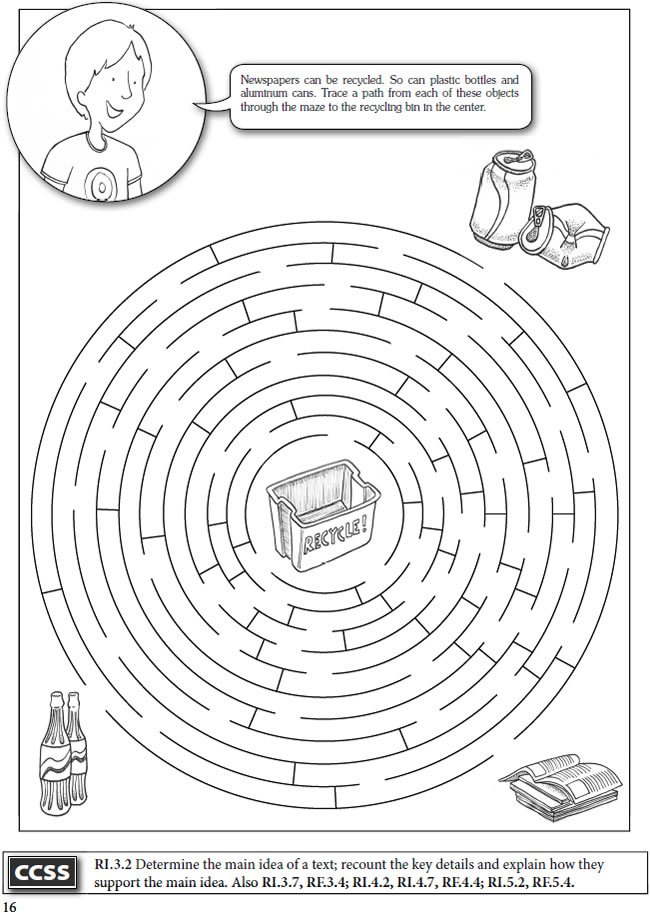 Newspapers can be recycled. So can plastic bottles and aluminum cans. Trace a path from each of these objects through the maze to the recycling bin in the center.

RECYCLE!

CCSS

RI.3.2 Determine the main idea of a text; recount the key details and explain how they support the main idea. Also RI.3.7, RF.3.4; RI.4.2, RI.4.7, RF.4.4; RI.5.2, RF.5.4.

16