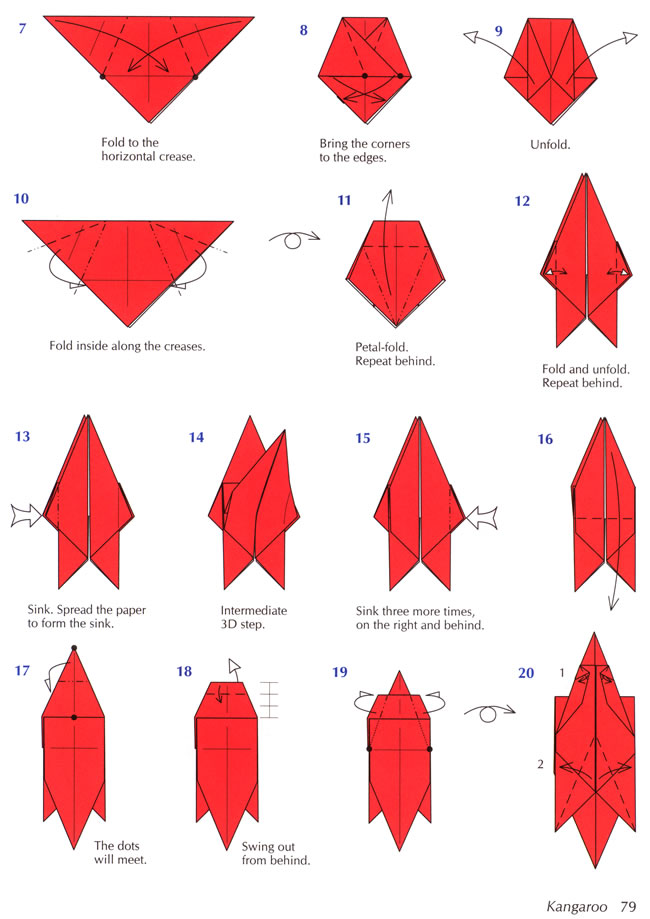 7

Fold to the horizontal crease.

8

Bring the corners to the edges.

9

Unfold.

10

Fold inside along the creases.

11

Petal-fold. Repeat behind.

12

Fold and unfold. Repeat behind.

13

Sink. Spread the paper to form the sink.

14

Intermediate 3D step.

15

Sink three more times, on the right and behind.

16

17

The dots will meet.

18

Swing out from behind.

19

20

1

2

Kangaroo 79