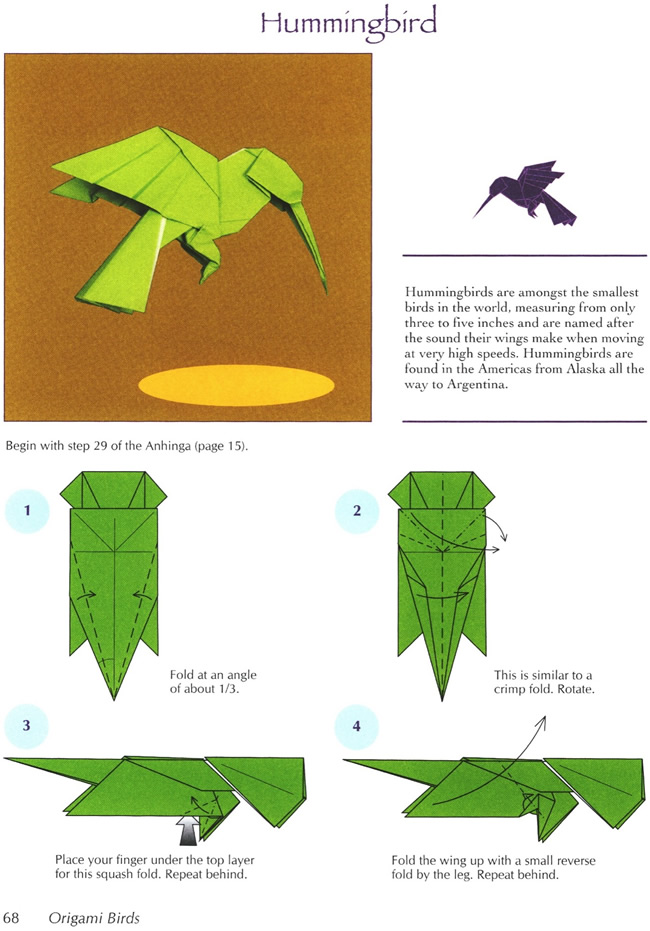 Hummingbird

Hummingbirds are amongst the smallest birds in the world, measuring from only three to five inches and are named after the sound their wings make when moving at very high speeds. Hummingbirds are found in the Americas from Alaska all the way to Argentina.

Begin with step 29 of the Anhinga (page 15).

1

Fold at an angle of about 1/3.

2

This is similar to a crimp fold. Rotate.

3

Place your finger under the top layer for this squash fold. Repeat behind.

4

Fold the wing up with a small reverse fold by the leg. Repeat behind.

68 Origami Birds