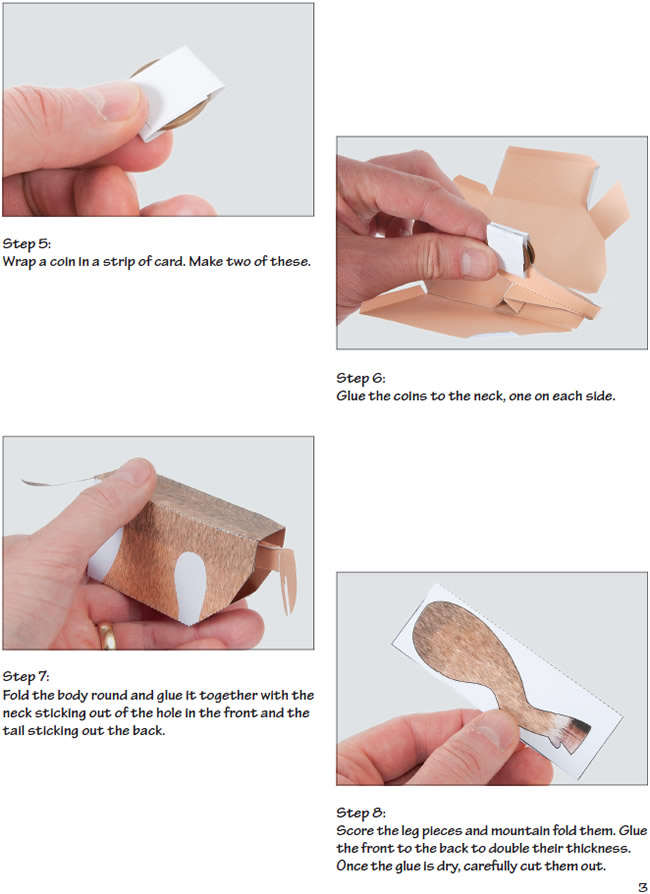 Step 5:
Wrap a coin in a strip of card. Make two of these.

Step 6:
Glue the coins to the neck, one on each side.

Step 7:
Fold the body round and glue it together with the neck sticking out of the hole in the front and the tail sticking out the back.

Step 8:
Score the leg pieces and mountain fold them. Glue the front to the back to double their thickness. Once the glue is dry, carefully cut them out.

3