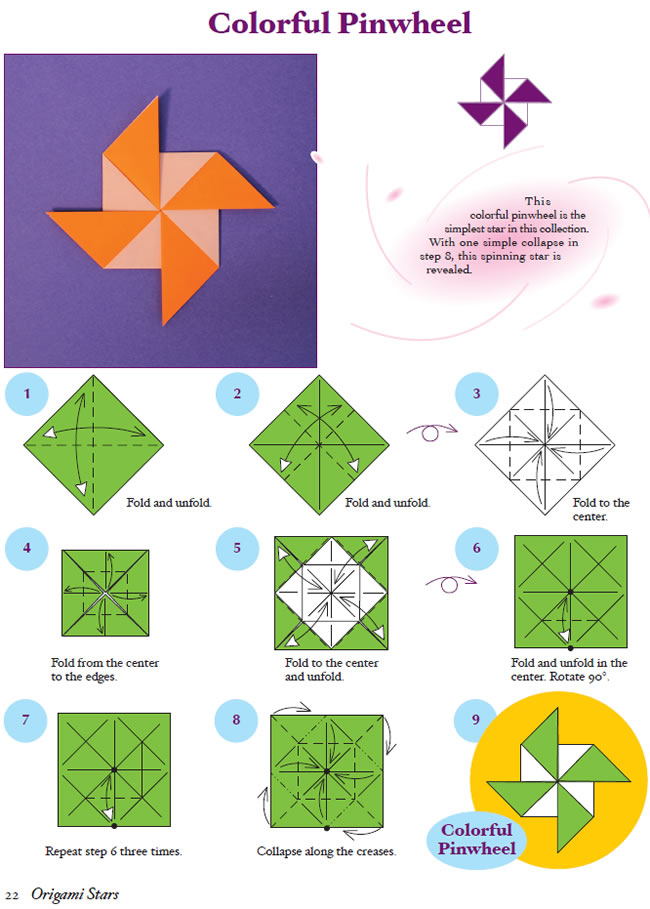 Colorful Pinwheel

This colorful pinwheel is the simplest star in this collection. With one simple collapse in step 8, this spinning star is revealed.

1

Fold and unfold.

2

Fold and unfold.

3

Fold to the center.

4

Fold from the center to the edges.

5

Fold to the center and unfold.

6

Fold and unfold in the center. Rotate 90°.

7

Repeat step 6 three times.

8

Collapse along the creases.

9

Colorful Pinwheel

22 Origami Stars