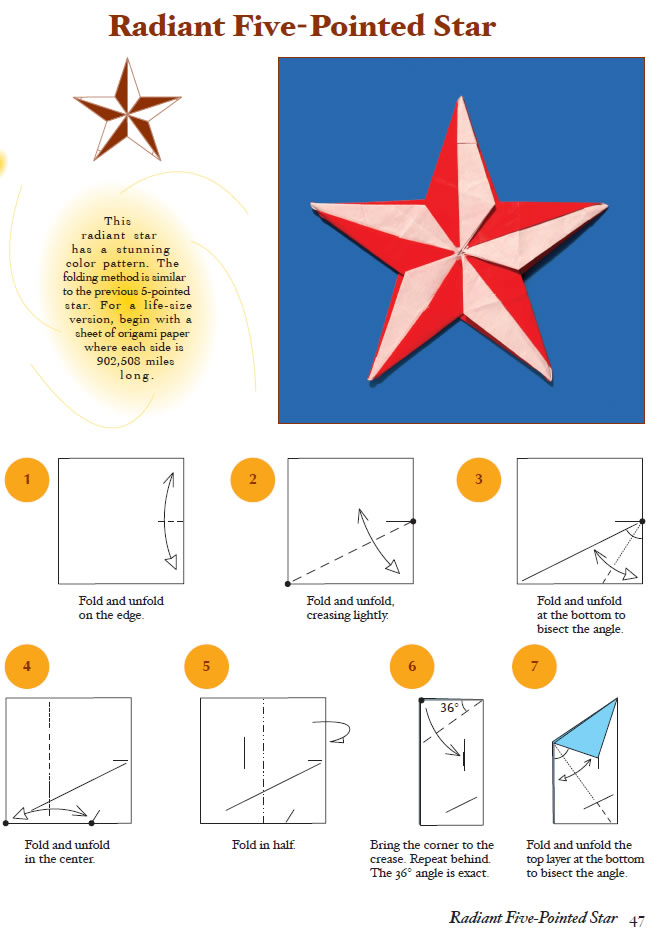 Radiant Five-Pointed Star

This radiant star has a stunning color pattern. The folding method is similar to the previous 5-pointed star. For a life-size version, begin with a sheet of origami paper where each side is 902,508 miles long.

1

Fold and unfold on the edge.

2

Fold and unfold, creasing lightly.

3

Fold and unfold at the bottom to bisect the angle.

4

Fold and unfold in the center.

5

Fold in half.

6

36°

Bring the corner to the crease. Repeat behind. The 36° angle is exact.

7

Fold and unfold the top layer at the bottom to bisect the angle.

Radiant Five-Pointed Star 47