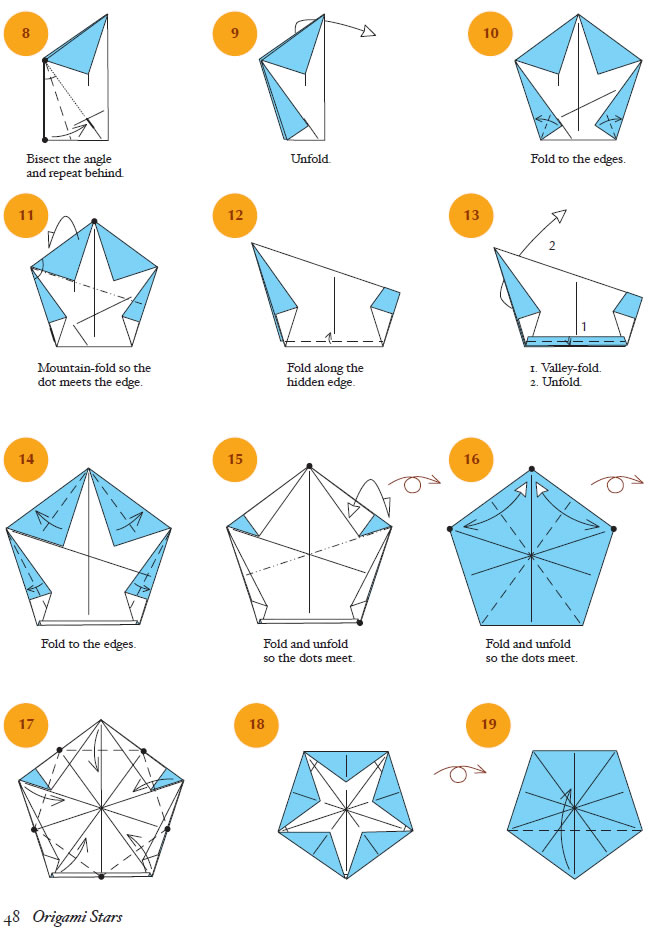 8

Bisect the angle and repeat behind.

9

Unfold.

10

Fold to the edges.

11

Mountain-fold so the dot meets the edge.

12

Fold along the hidden edge.

13

2

1

1. Valley-fold.
2. Unfold.

14

Fold to the edges.

15

Fold and unfold so the dots meet.

16

Fold and unfold so the dots meet.

17

18

19

48 Origami Stars