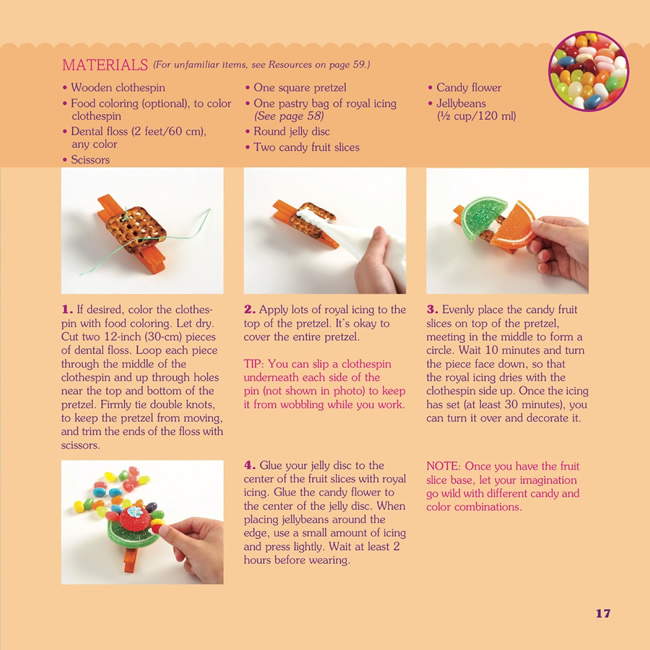 MATERIALS (For unfamiliar items, see Resources on page 59.)

• Wooden clothespin
• Food coloring (optional), to color clothespin
• Dental floss (2 feet/60 cm), any color
• Scissors

• One square pretzel
• One pastry bag of royal icing (See page 58)
• Round jelly disc
• Two candy fruit slices

• Candy flower
• Jellybeans (½ cup/120 ml)

1. If desired, color the clothespin with food coloring. Let dry. Cut two 12-inch (30-cm) pieces of dental floss. Loop each piece through the middle of the clothespin and up through holes near the top and bottom of the pretzel. Firmly tie double knots, to keep the pretzel from moving, and trim the ends of the floss with scissors.

2. Apply lots of royal icing to the top of the pretzel. It's okay to cover the entire pretzel.

TIP: You can slip a clothespin underneath each side of the pin (not shown in photo) to keep it from wobbling while you work.

3. Evenly place the candy fruit slices on top of the pretzel, meeting in the middle to form a circle. Wait 10 minutes and turn the piece face down, so that the royal icing dries with the clothespin side up. Once the icing has set (at least 30 minutes), you can turn it over and decorate it.

4. Glue your jelly disc to the center of the fruit slices with royal icing. Glue the candy flower to the center of the jelly disc. When placing jellybeans around the edge, use a small amount of icing and press lightly. Wait at least 2 hours before wearing.

NOTE: Once you have the fruit slice base, let your imagination go wild with different candy and color combinations.

17