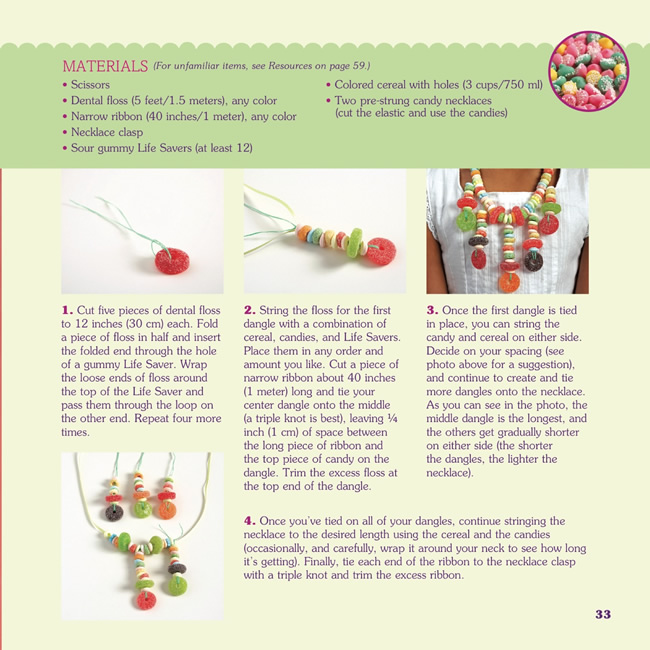 MATERIALS (For unfamiliar items, see Resources on page 59.)

• Scissors
• Dental floss (5 feet/1.5 meters), any color
• Narrow ribbon (40 inches/1 meter), any color
• Necklace clasp
• Sour gummy Life Savers (at least 12)
• Colored cereal with holes (3 cups/750 ml)
• Two pre-strung candy necklaces (cut the elastic and use the candies)

1. Cut five pieces of dental floss to 12 inches (30 cm) each. Fold a piece of floss in half and insert the folded end through the hole of a gummy Life Saver. Wrap the loose ends of floss around the top of the Life Saver and pass them through the loop on the other end. Repeat four more times.

2. String the floss for the first dangle with a combination of cereal, candies, and Life Savers. Place them in any order and amount you like. Cut a piece of narrow ribbon about 40 inches (1 meter) long and tie your center dangle onto the middle (a triple knot is best), leaving ¼ inch (1 cm) of space between the long piece of ribbon and the top piece of candy on the dangle. Trim the excess floss at the top end of the dangle.

3. Once the first dangle is tied in place, you can string the candy and cereal on either side. Decide on your spacing (see photo above for a suggestion), and continue to create and tie more dangles onto the necklace. As you can see in the photo, the middle dangle is the longest, and the others get gradually shorter on either side (the shorter the dangles, the lighter the necklace).

4. Once you've tied on all of your dangles, continue stringing the necklace to the desired length using the cereal and the candies (occasionally, and carefully, wrap it around your neck to see how long it's getting). Finally, tie each end of the ribbon to the necklace clasp with a triple knot and trim the excess ribbon.

33