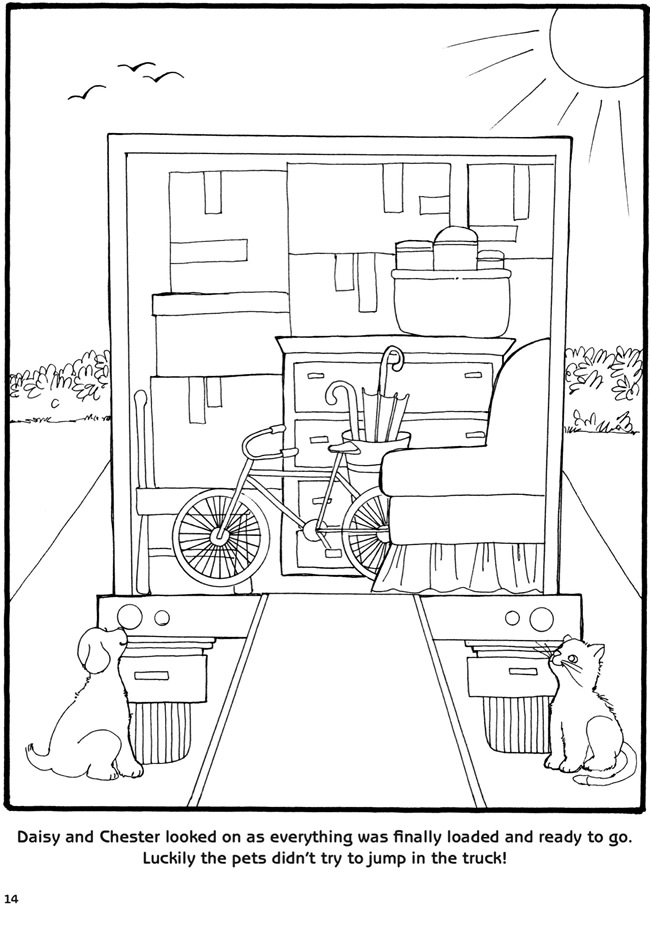 Daisy and Chester looked on as everything was finally loaded and ready to go. Luckily the pets didn't try to jump in the truck!

14