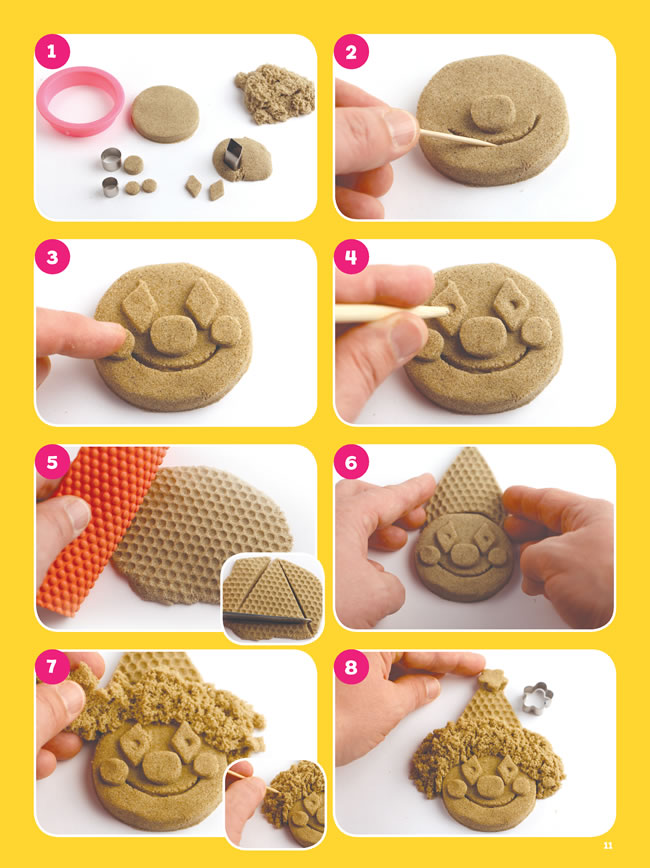 1

2

3

4

5

6

7

8

11