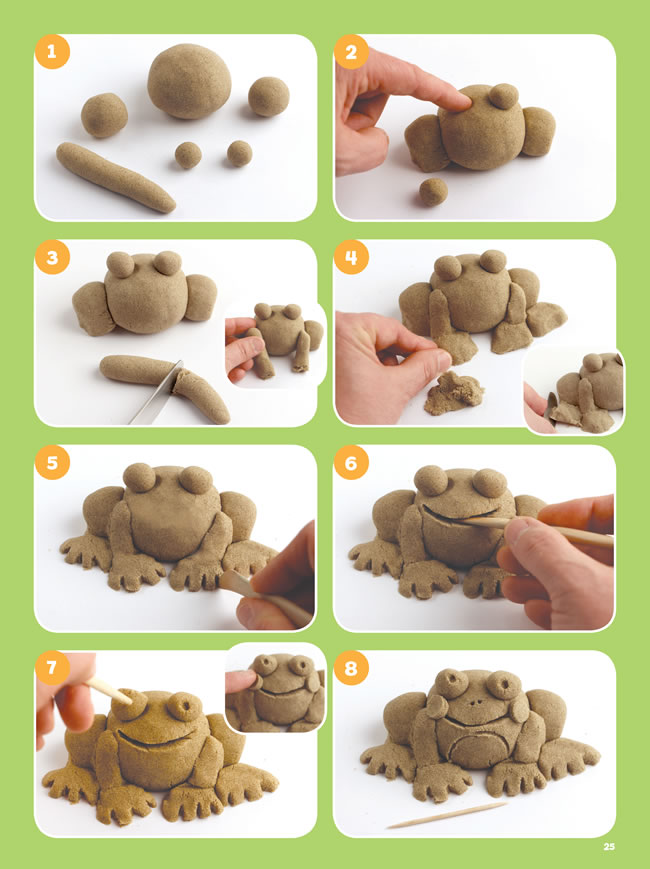 1

2

3

4

5

6

7

8

25