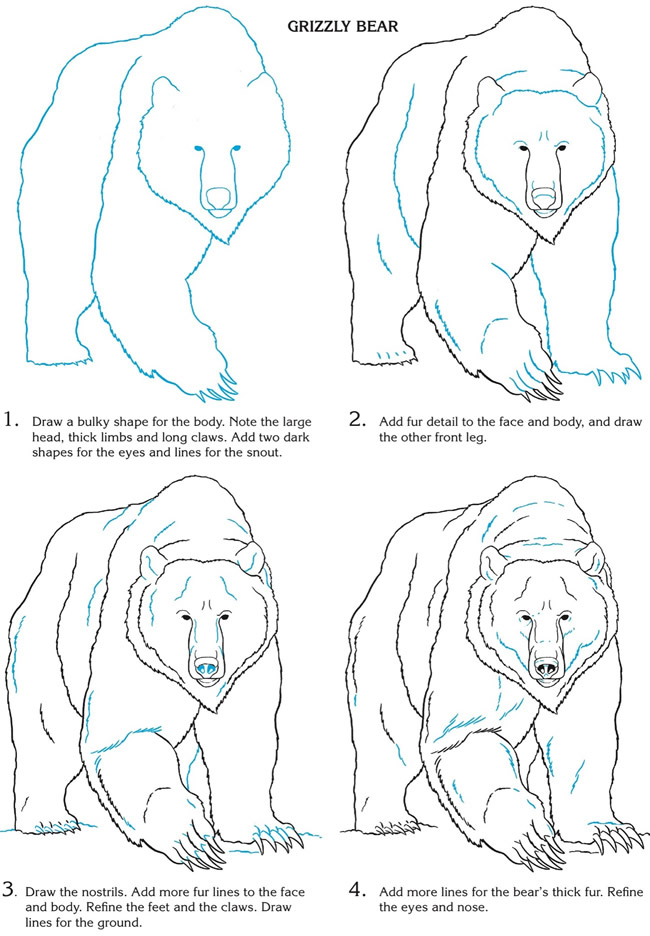 GRIZZLY BEAR

1. Draw a bulky shape for the body. Note the large head, thick limbs and long claws. Add two dark shapes for the eyes and lines for the snout.

2. Add fur detail to the face and body, and draw the other front leg.

3. Draw the nostrils. Add more fur lines to the face and body. Refine the feet and the claws. Draw lines for the ground.

4. Add more lines for the bear's thick fur. Refine the eyes and nose.