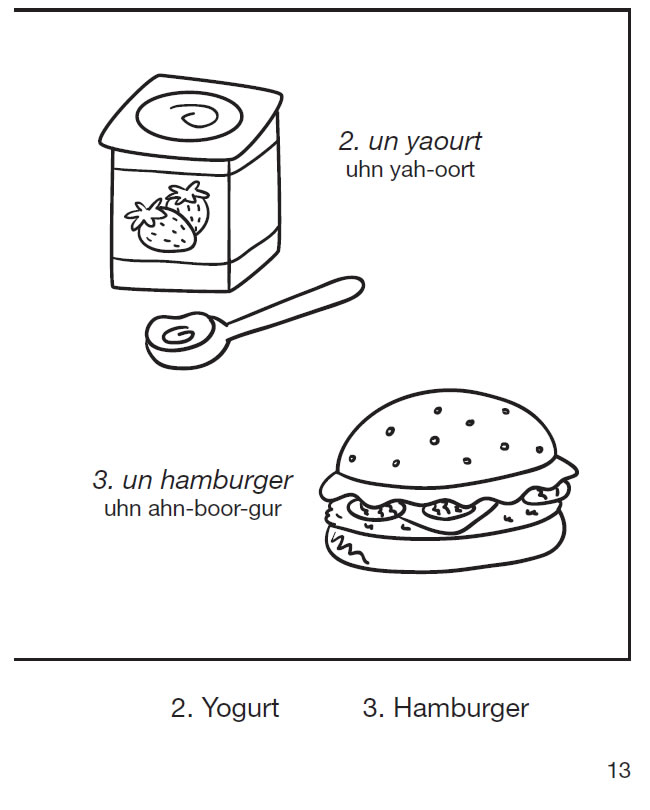 2. un yaourt
uhn yah-oort

3. un hamburger
uhn ahn-boor-gur

2. Yogurt 3. Hamburger

13