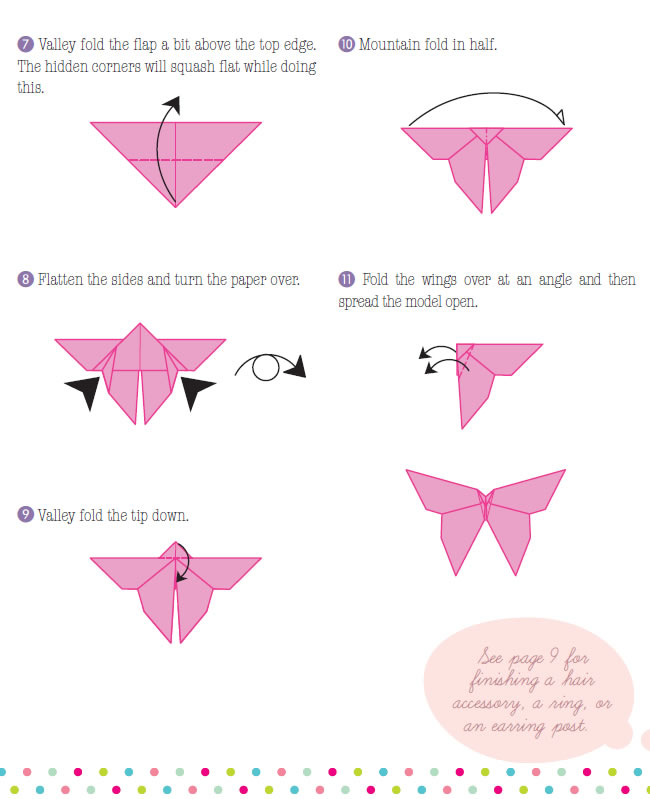 7 Valley fold the flap a bit above the top edge. The hidden corners will squash flat while doing this.

8 Flatten the sides and turn the paper over.

9 Valley fold the tip down.

10 Mountain fold in half.

11 Fold the wings over at an angle and then spread the model open.

See page 9 for finishing a hair accessory, a ring, or an earring post.