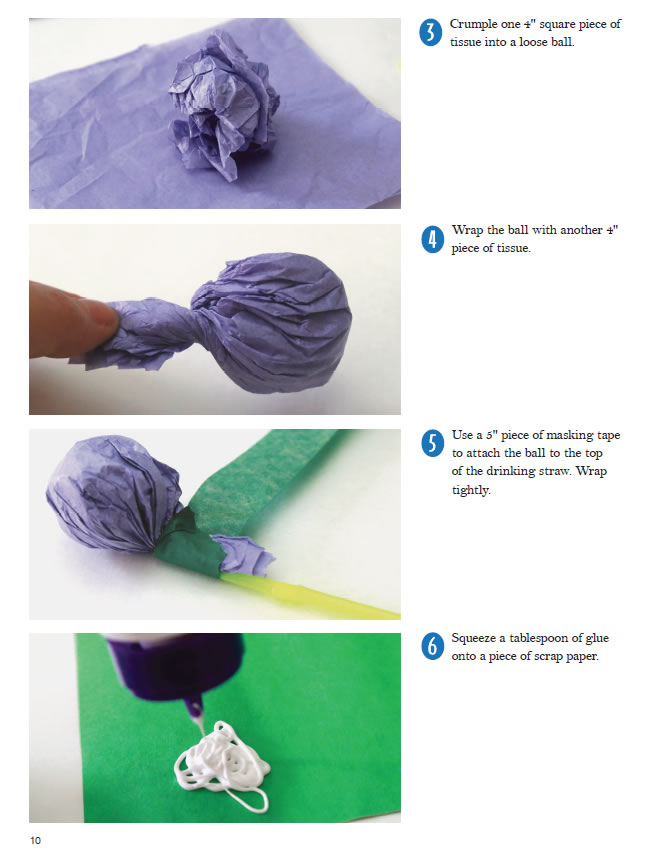 3 Crumple one 4" square piece of tissue into a loose ball.

4 Wrap the ball with another 4" piece of tissue.

5 Use a 5" piece of masking tape to attach the ball to the top of the drinking straw. Wrap tightly.

6 Squeeze a tablespoon of glue onto a piece of scrap paper.

10