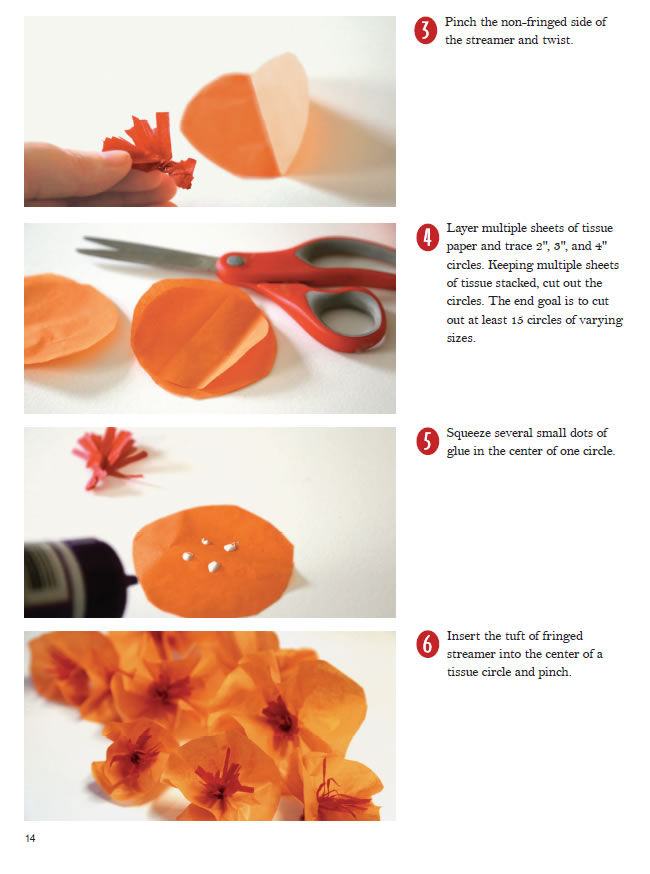 3 Pinch the non-fringed side of the streamer and twist.

4 Layer multiple sheets of tissue paper and trace 2", 3", and 4" circles. Keeping multiple sheets of tissue stacked, cut out the circles. The end goal is to cut out at least 15 circles of varying sizes.

5 Squeeze several small dots of glue in the center of one circle.

6 Insert the tuft of fringed streamer into the center of a tissue circle and pinch.

14