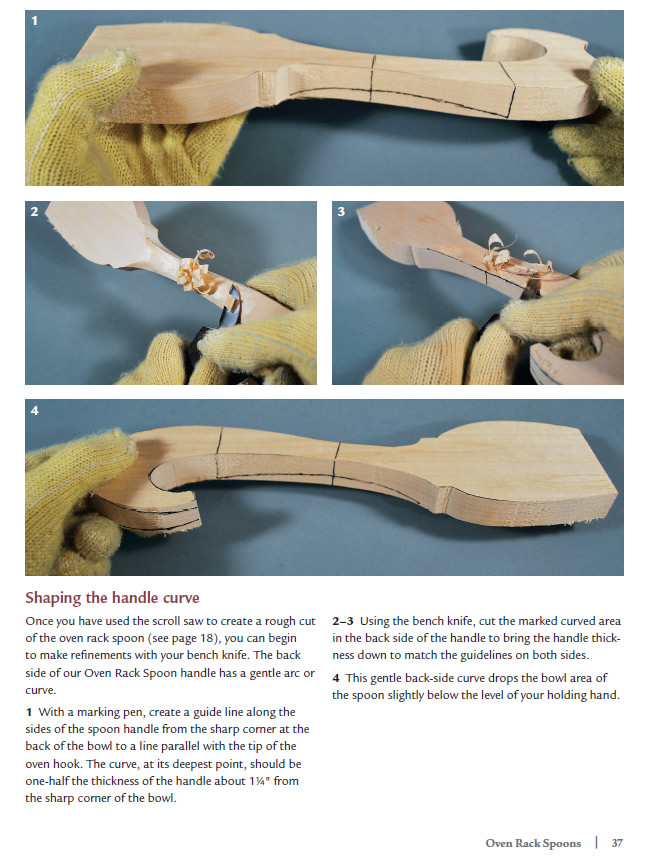 1

2

3

4

Shaping the handle curve

Once you have used the scroll saw to create a rough cut of the oven rack spoon (see page 18), you can begin to make refinements with your bench knife. The back side of our Oven Rack Spoon handle has a gentle arc or curve.

1 With a marking pen, create a guide line along the sides of the spoon handle from the sharp corner at the back of the bowl to a line parallel with the tip of the oven hook. The curve, at its deepest point, should be one-half the thickness of the handle about 1¼" from the sharp corner of the bowl.

2–3 Using the bench knife, cut the marked curved area in the back side of the handle to bring the handle thickness down to match the guidelines on both sides.

4 This gentle back-side curve drops the bowl area of the spoon slightly below the level of your holding hand.

Oven Rack Spoons | 37