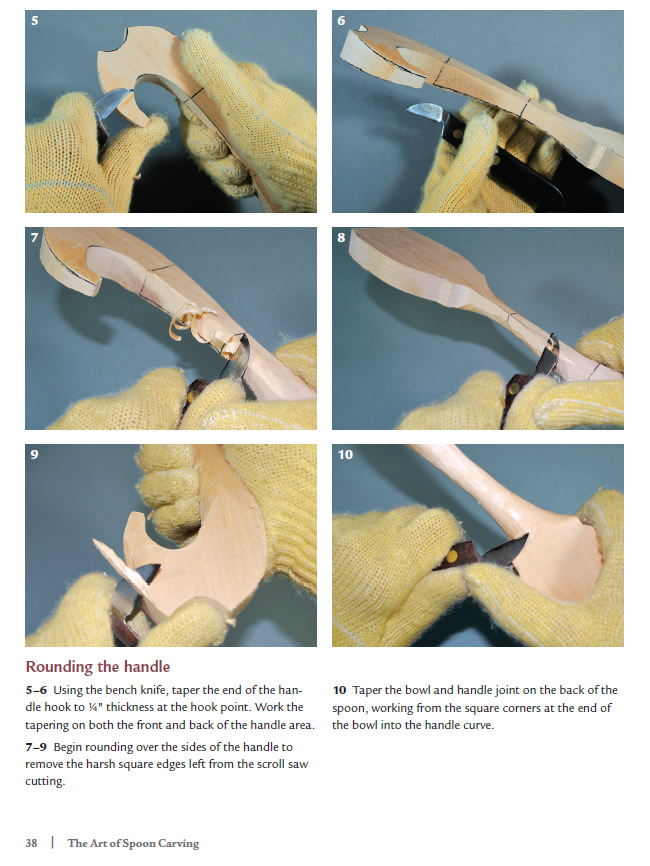 5

6

7

8

9

10

Rounding the handle

5–6 Using the bench knife, taper the end of the handle hook to ¼" thickness at the hook point. Work the tapering on both the front and back of the handle area.

7–9 Begin rounding over the sides of the handle to remove the harsh square edges left from the scroll saw cutting.

10 Taper the bowl and handle joint on the back of the spoon, working from the square corners at the end of the bowl into the handle curve.

38 | The Art of Spoon Carving