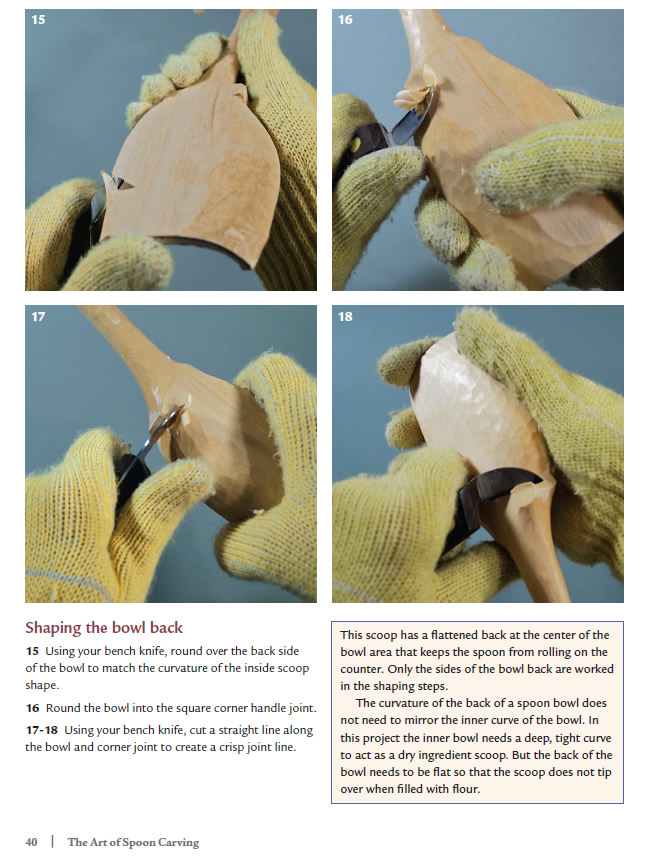 15

16

17

18

Shaping the bowl back

15 Using your bench knife, round over the back side of the bowl to match the curvature of the inside scoop shape.

16 Round the bowl into the square corner handle joint.

17-18 Using your bench knife, cut a straight line along the bowl and corner joint to create a crisp joint line.

This scoop has a flattened back at the center of the bowl area that keeps the spoon from rolling on the counter. Only the sides of the bowl back are worked in the shaping steps.

The curvature of the back of a spoon bowl does not need to mirror the inner curve of the bowl. In this project the inner bowl needs a deep, tight curve to act as a dry ingredient scoop. But the back of the bowl needs to be flat so that the scoop does not tip over when filled with flour.

40 | The Art of Spoon Carving