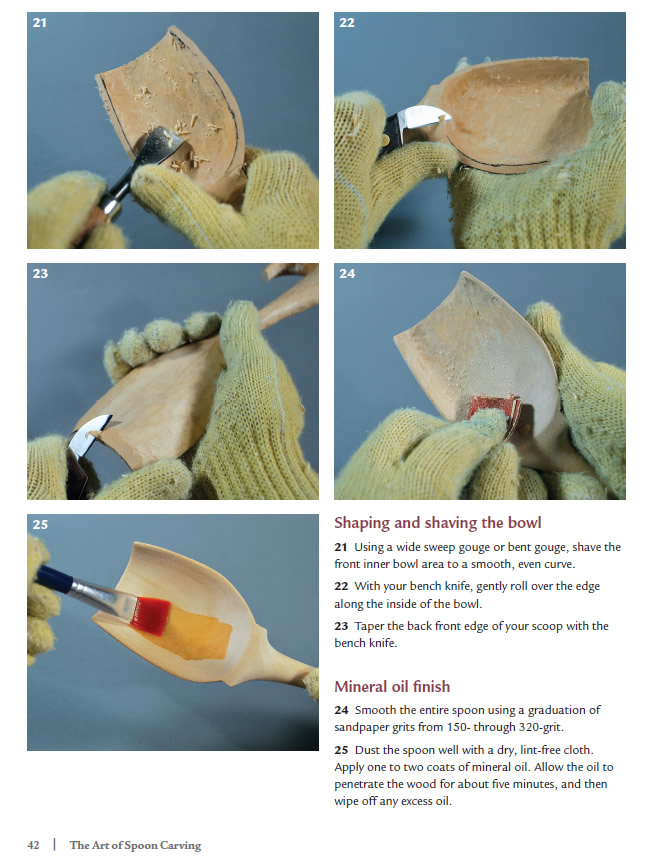 21

22

23

24

25

Shaping and shaving the bowl

21 Using a wide sweep gouge or bent gouge, shave the front inner bowl area to a smooth, even curve.

22 With your bench knife, gently roll over the edge along the inside of the bowl.

23 Taper the back front edge of your scoop with the bench knife.

Mineral oil finish

24 Smooth the entire spoon using a graduation of sandpaper grits from 150- through 320-grit.

25 Dust the spoon well with a dry, lint-free cloth. Apply one to two coats of mineral oil. Allow the oil to penetrate the wood for about five minutes, and then wipe off any excess oil.

42 | The Art of Spoon Carving