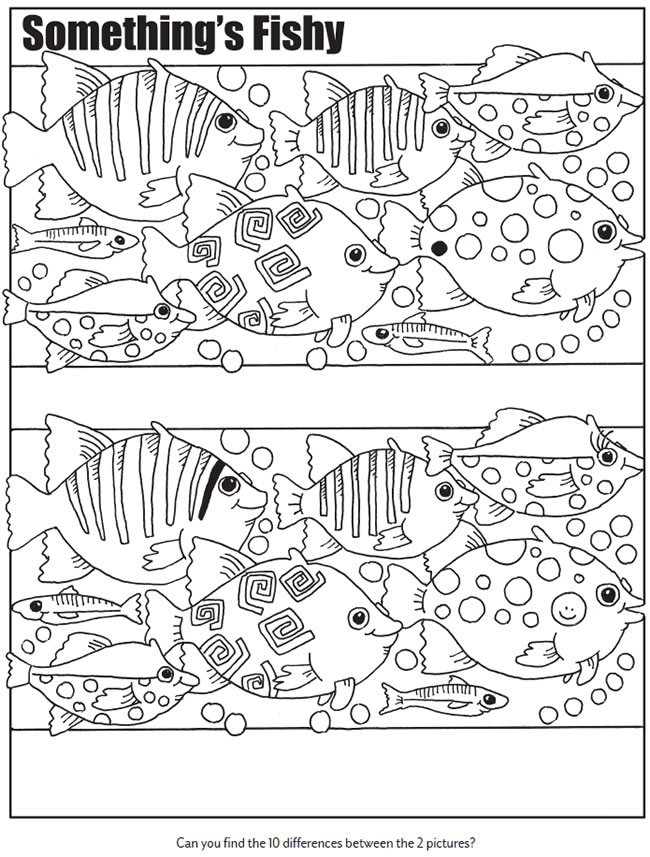 Something's Fishy

Can you find the 10 differences between the 2 pictures?