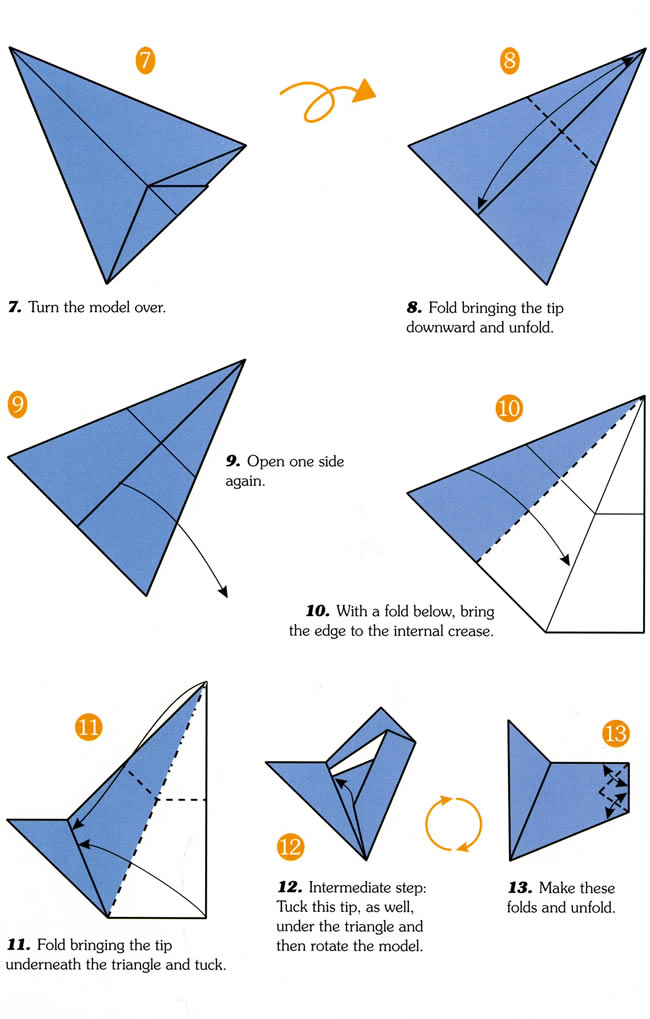 7

8

7. Turn the model over.

8. Fold bringing the tip downward and unfold.

9

9. Open one side again.

10

10. With a fold below, bring the edge to the internal crease.

11

12

13

11. Fold bringing the tip underneath the triangle and tuck.

12. Intermediate step: Tuck this tip, as well, under the triangle and then rotate the model.

13. Make these folds and unfold.