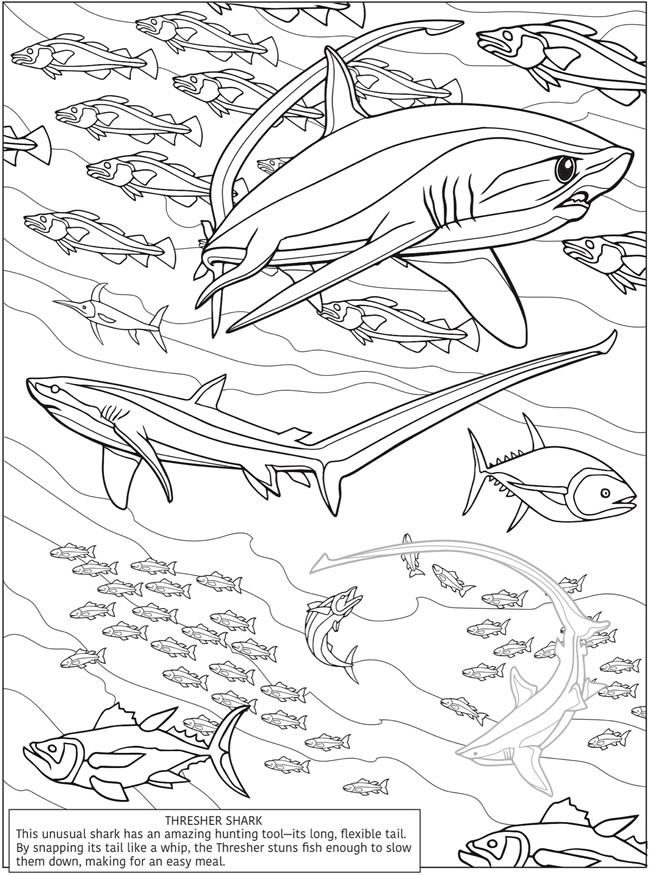 THRESHER SHARK
This unusual shark has an amazing hunting tool—its long, flexible tail. By snapping its tail like a whip, the Thresher stuns fish enough to slow them down, making for an easy meal.