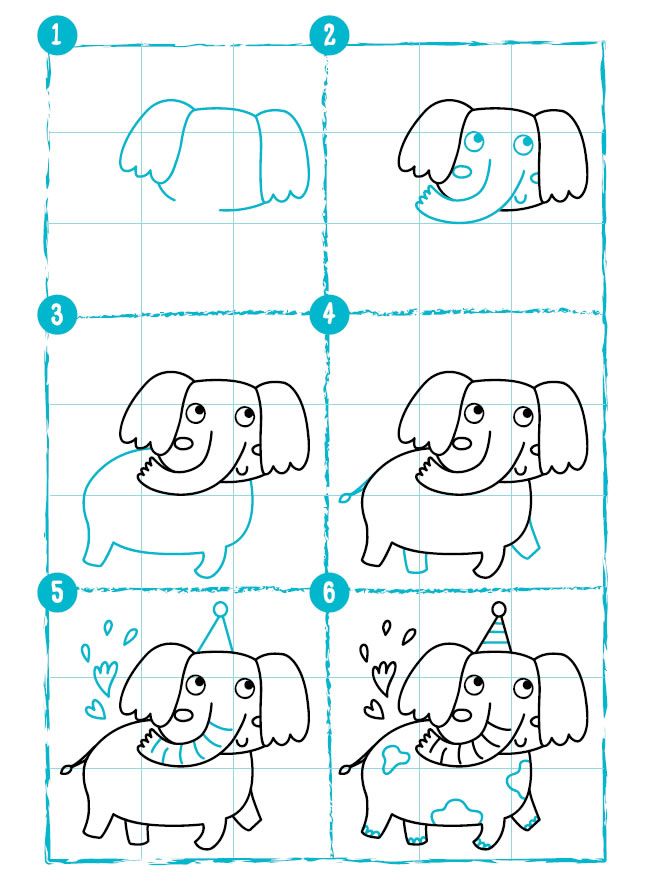 1
2
3
4
5
6