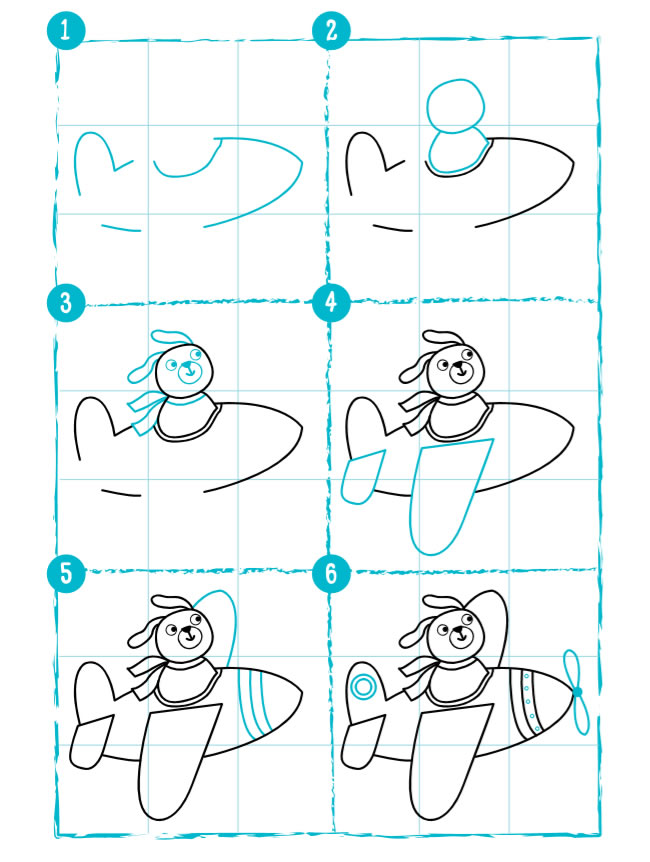 1

2

3

4

5

6