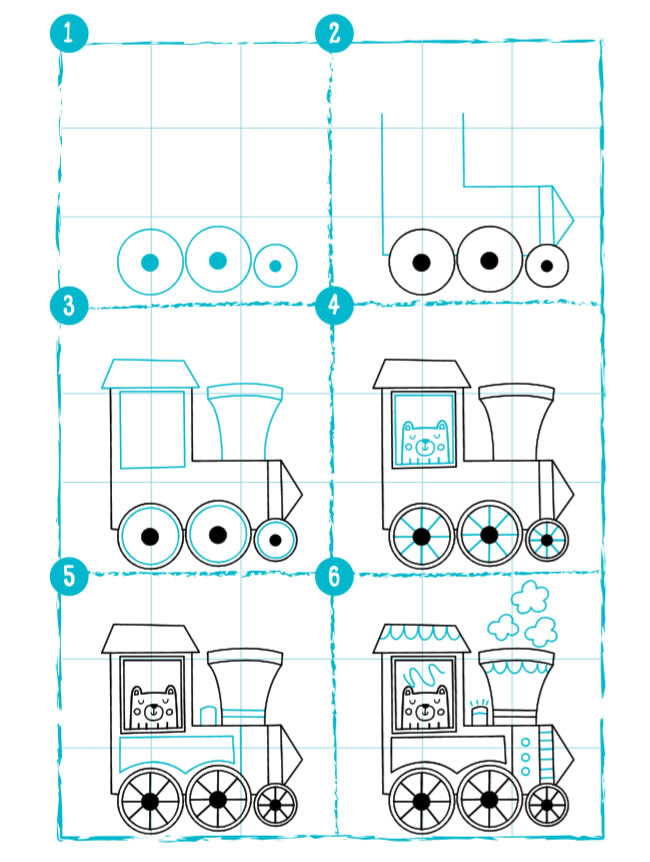 1
2
3
4
5
6